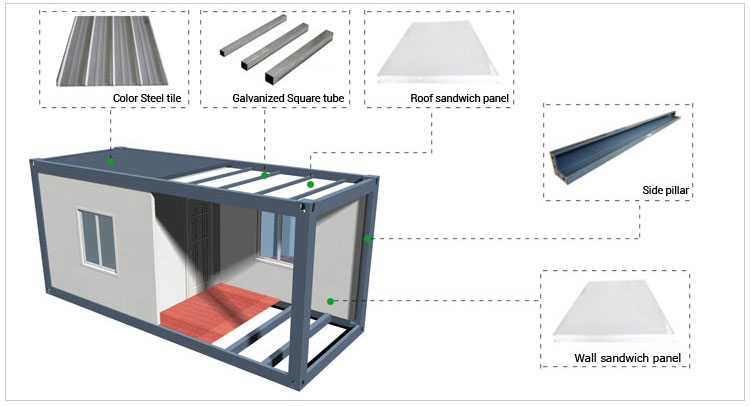 Color Steel tile

Galvanized Square tube

Roof sandwich panel

Side pillar

Wall sandwich panel