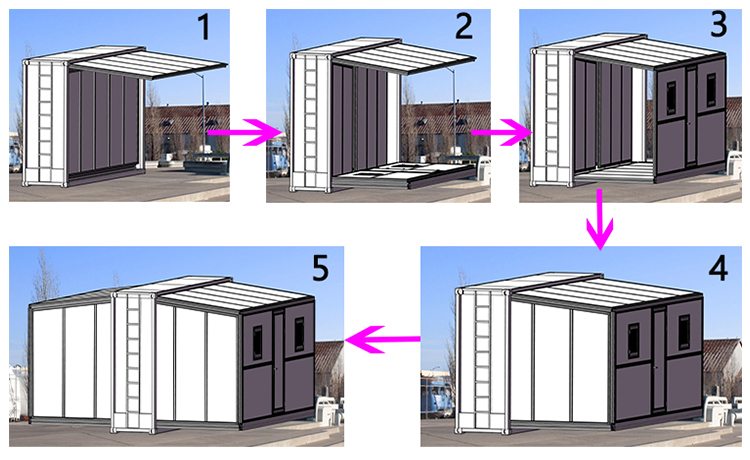 1

2

3

4

5